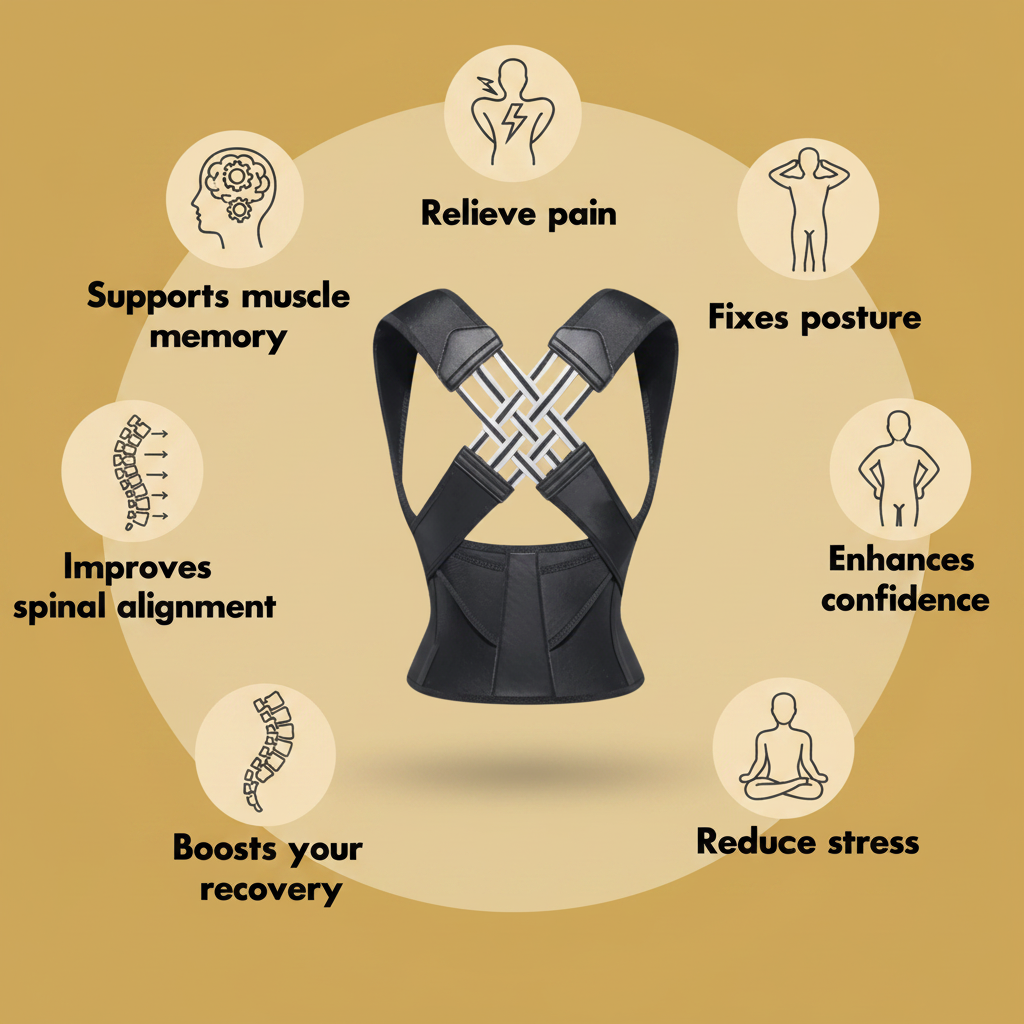 Relieve pain

Supports muscle memory

Fixes posture

Improves spinal alignment

Enhances confidence

Boosts your recovery

Reduce stress